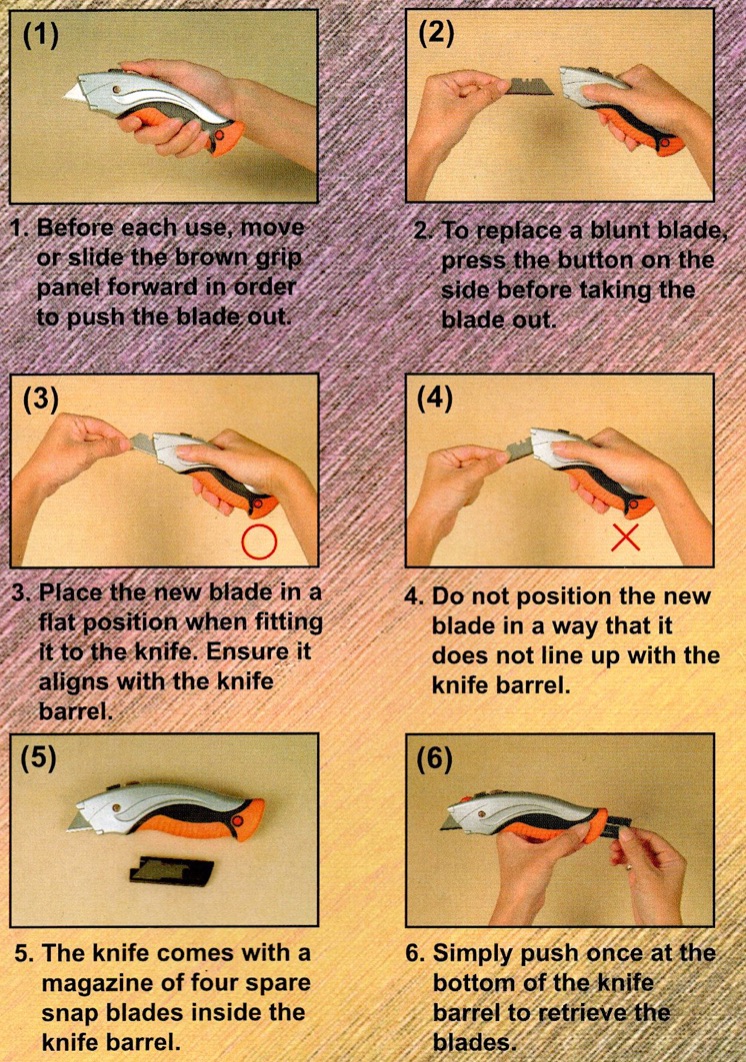 (1)

1. Before each use, move or slide the brown grip panel forward in order to push the blade out.

(2)

2. To replace a blunt blade, press the button on the side before taking the blade out.

(3)

3. Place the new blade in a flat position when fitting it to the knife. Ensure it aligns with the knife barrel.

(4)

4. Do not position the new blade in a way that it does not line up with the knife barrel.

(5)

5. The knife comes with a magazine of four spare snap blades inside the knife barrel.

(6)

6. Simply push once at the bottom of the knife barrel to retrieve the blades.