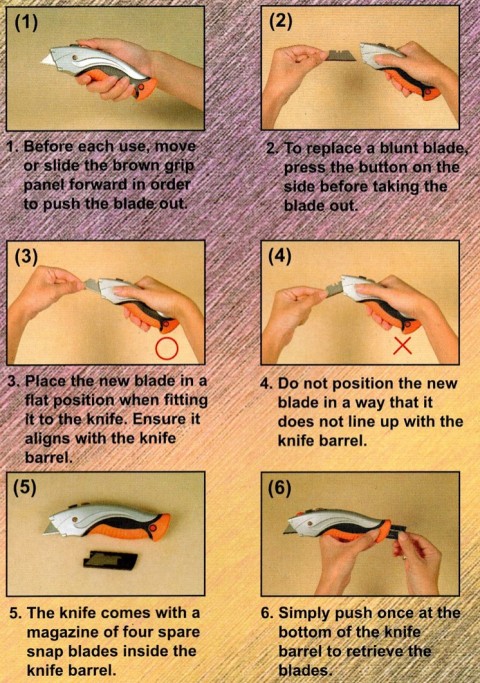 (1)

1. Before each use, move or slide the brown grip panel forward in order to push the blade out.

(2)

2. To replace a blunt blade, press the button on the side before taking the blade out.

(3)

3. Place the new blade in a flat position when fitting it to the knife. Ensure it aligns with the knife barrel.

(4)

4. Do not position the new blade in a way that it does not line up with the knife barrel.

(5)

5. The knife comes with a magazine of four spare snap blades inside the knife barrel.

(6)

6. Simply push once at the bottom of the knife barrel to retrieve the blades.